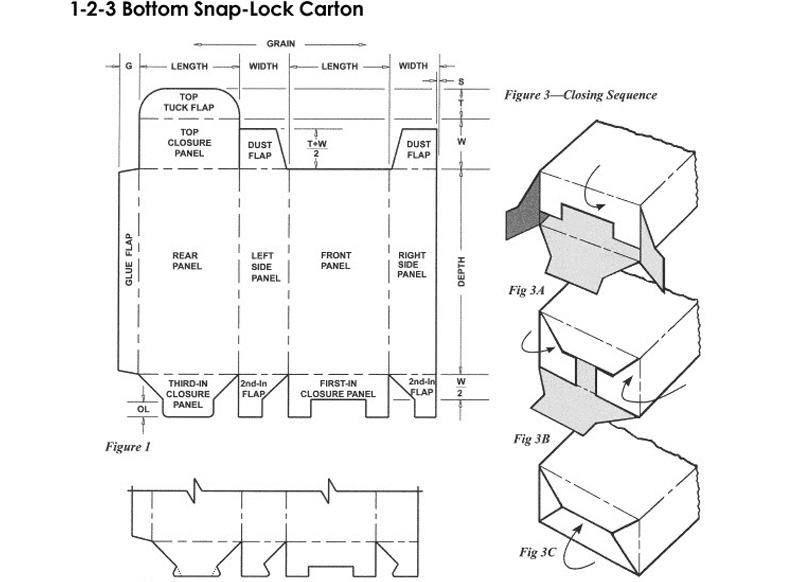 1-2-3 Bottom Snap-Lock Carton

GRAIN

G LENGTH WIDTH LENGTH WIDTH

S
T
W

TOP TUCK FLAP

TOP CLOSURE PANEL

DUST FLAP

$\frac{T+W}{2}$

DUST FLAP

GLUE FLAP

REAR PANEL

LEFT SIDE PANEL

FRONT PANEL

RIGHT SIDE PANEL

DEPTH

THIRD-IN CLOSURE PANEL

2nd-In FLAP

FIRST-IN CLOSURE PANEL

2nd-In FLAP

$\frac{W}{2}$

OL

Figure 1

Figure 3—Closing Sequence

Fig 3A

Fig 3B

Fig 3C